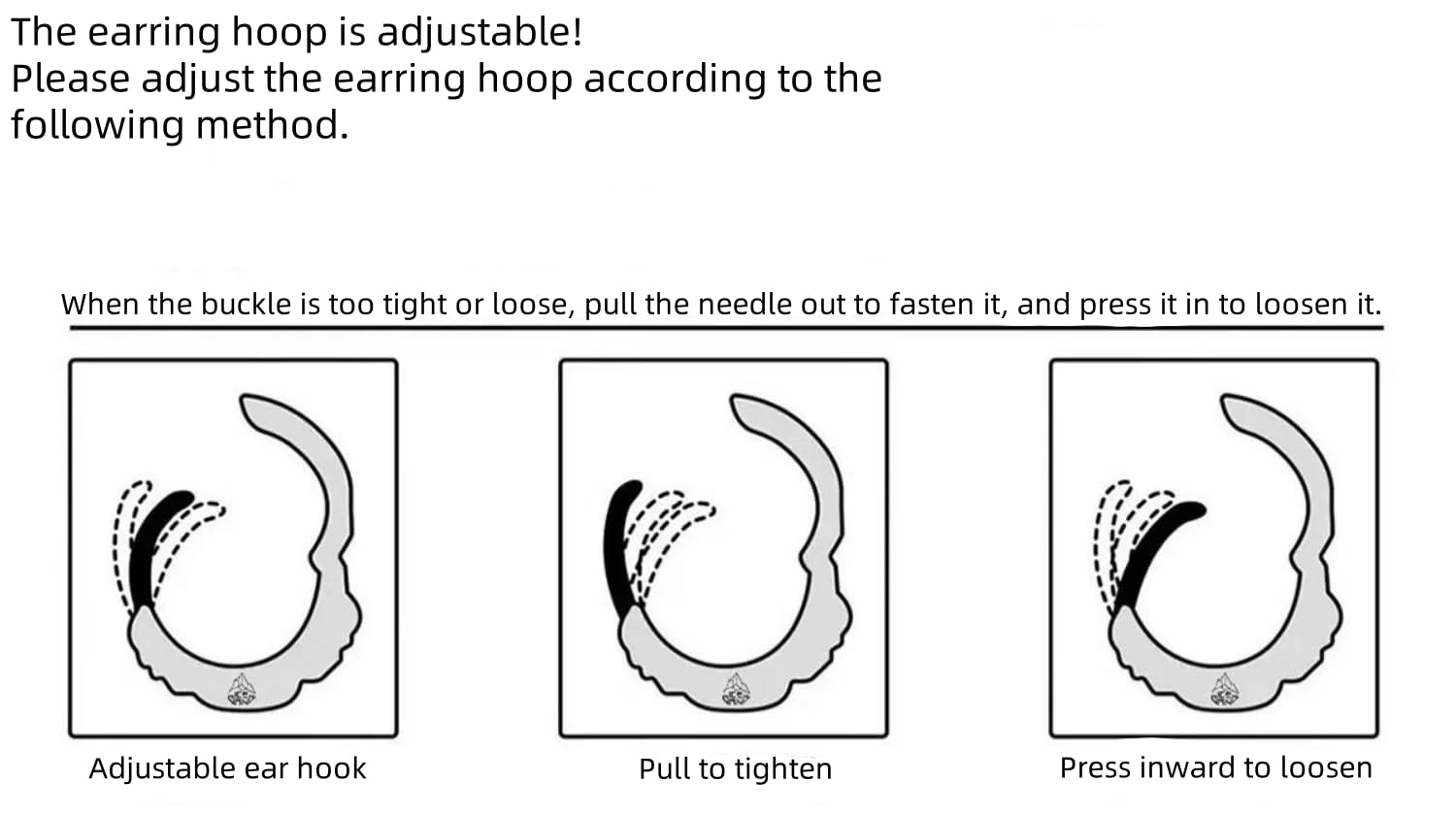 The earring hoop is adjustable!
Please adjust the earring hoop according to the following method.

When the buckle is too tight or loose, pull the needle out to fasten it, and press it in to loosen it.

Adjustable ear hook

Pull to tighten

Press inward to loosen