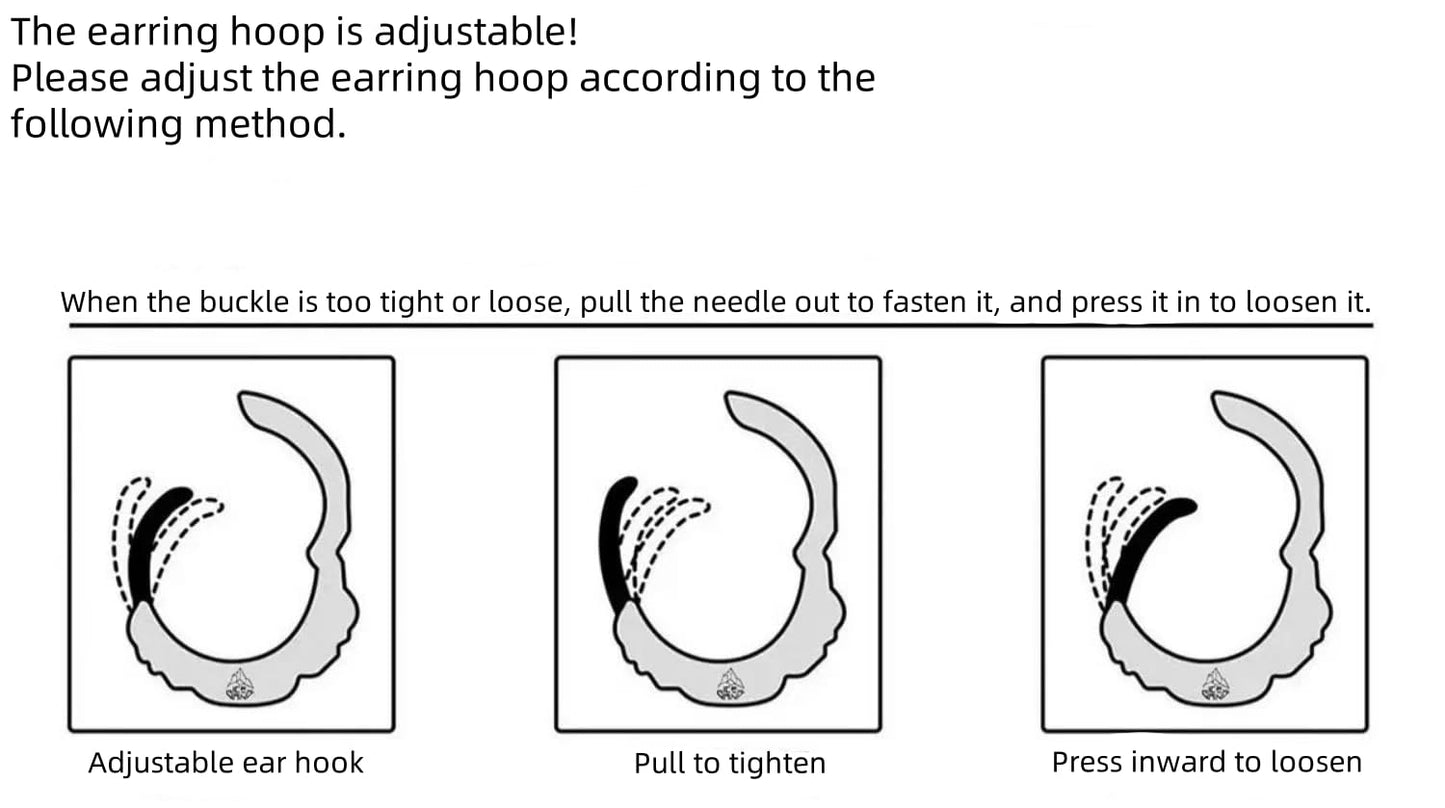 The earring hoop is adjustable!
Please adjust the earring hoop according to the following method.

When the buckle is too tight or loose, pull the needle out to fasten it, and press it in to loosen it.

Adjustable ear hook

Pull to tighten

Press inward to loosen